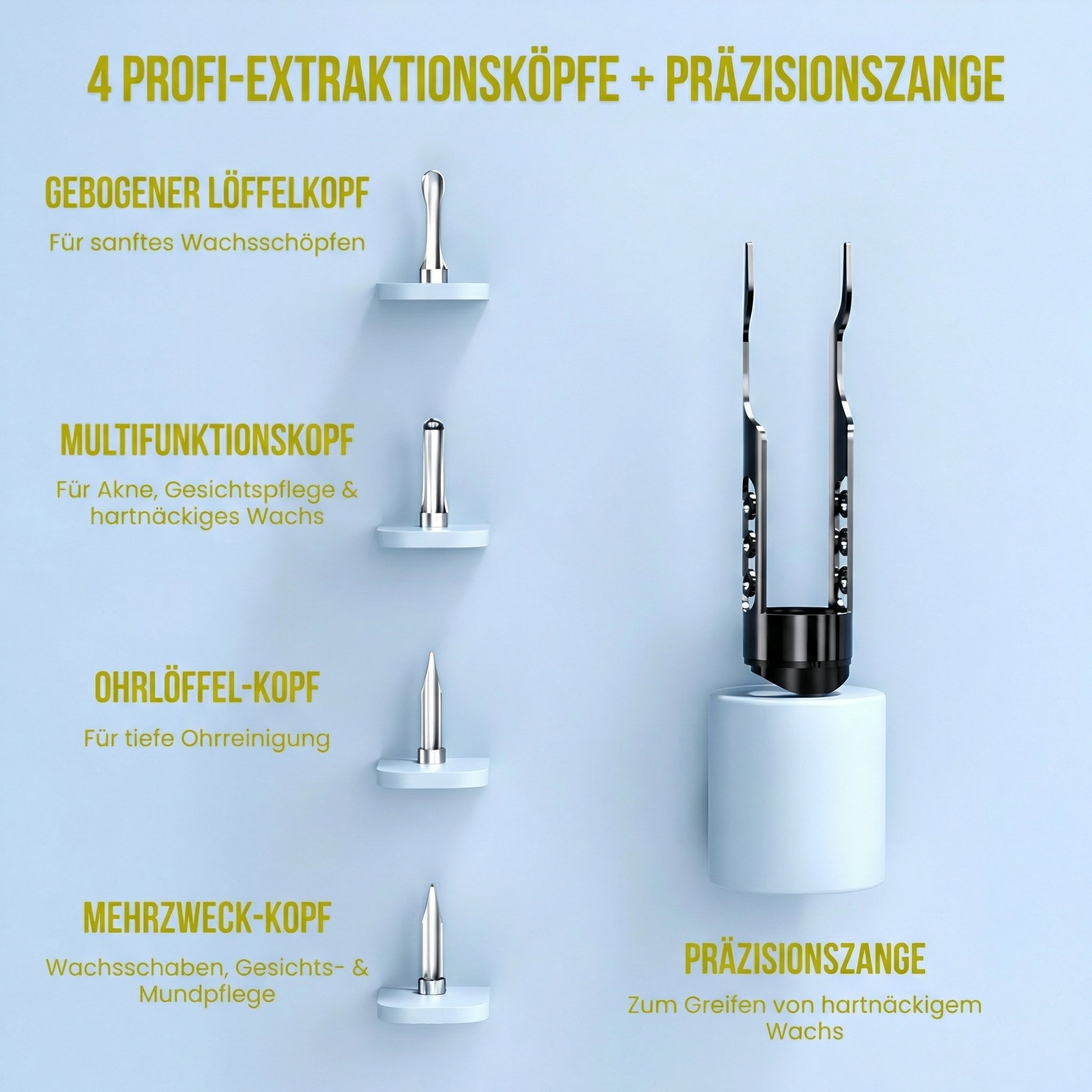 4 PROFI-EXTRAKTIONSKÖPFE + PRÄZISIONSZANGE

GEBOGENER LÖFFELKOPF

Für sanftes Wachsschöpfen

MULTIFUNKTIONSKOPF

Für Akne, Gesichtspflege & hartnäckiges Wachs

OHRLÖFFEL-KOPF

Für tiefe Ohrreinigung

MEHRZWECK-KOPF

Wachsschaben, Gesichts- & Mundpflege

PRÄZISIONSZANGE

Zum Greifen von hartnäckigem Wachs