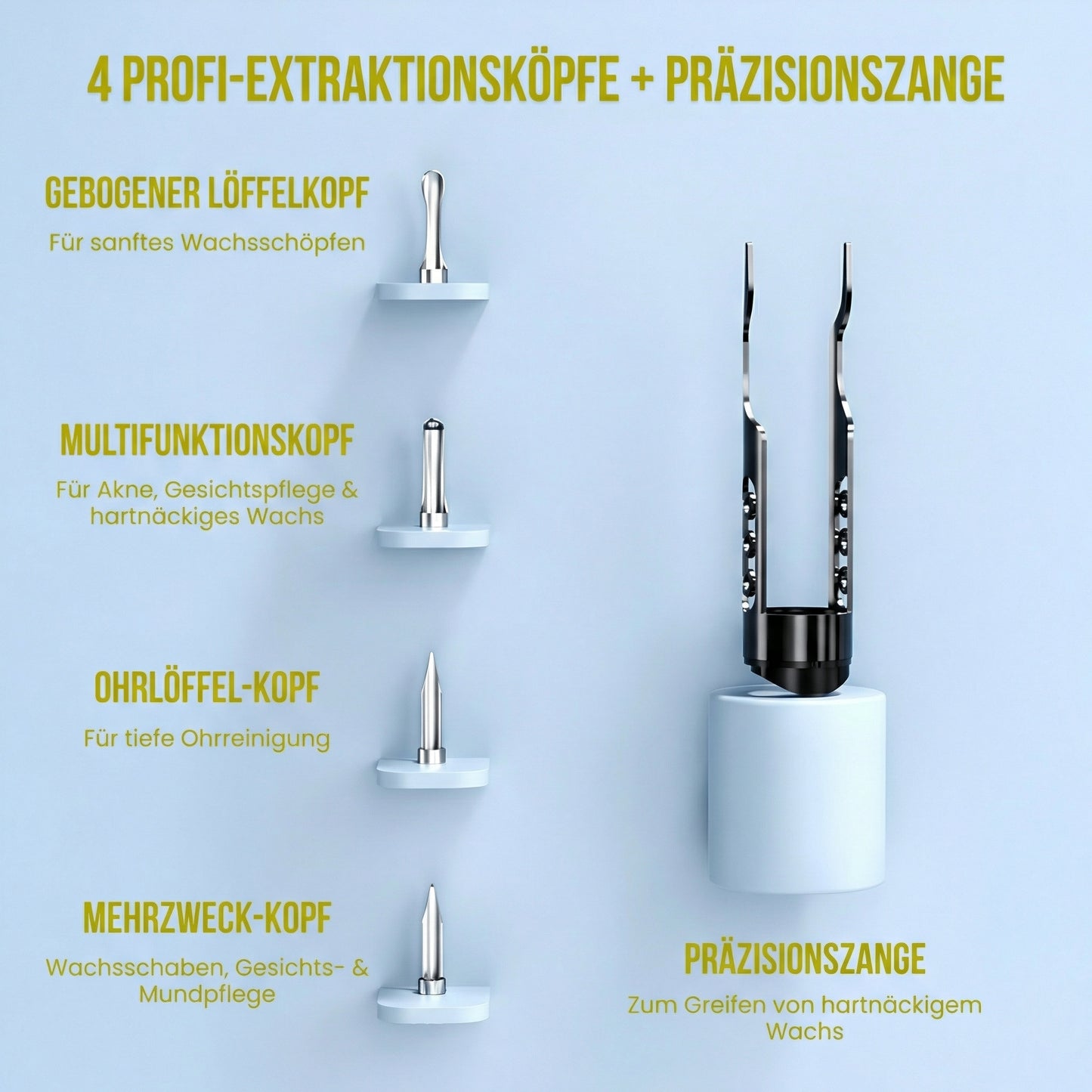 4 PROFI-EXTRAKTIONSKÖPFE + PRÄZISIONSZANGE

GEBOGENER LÖFFELKOPF

Für sanftes Wachsschöpfen

MULTIFUNKTIONSKOPF

Für Akne, Gesichtspflege & hartnäckiges Wachs

OHRLÖFFEL-KOPF

Für tiefe Ohrreinigung

MEHRZWECK-KOPF

Wachsschaben, Gesichts- & Mundpflege

PRÄZISIONSZANGE

Zum Greifen von hartnäckigem Wachs