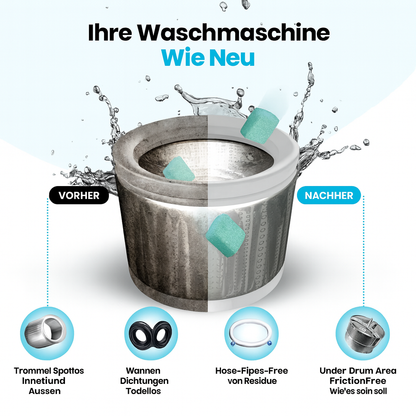 Ihre Waschmaschine
Wie Neu

VORHER

NACHHER

Trommel Spottos
Innetiund
Aussen

Wannen
Dichtungen
Todellos

Hose-Fipes-Free
von Residue

Under Drum Area
FrictionFree
Wie'es soin soll